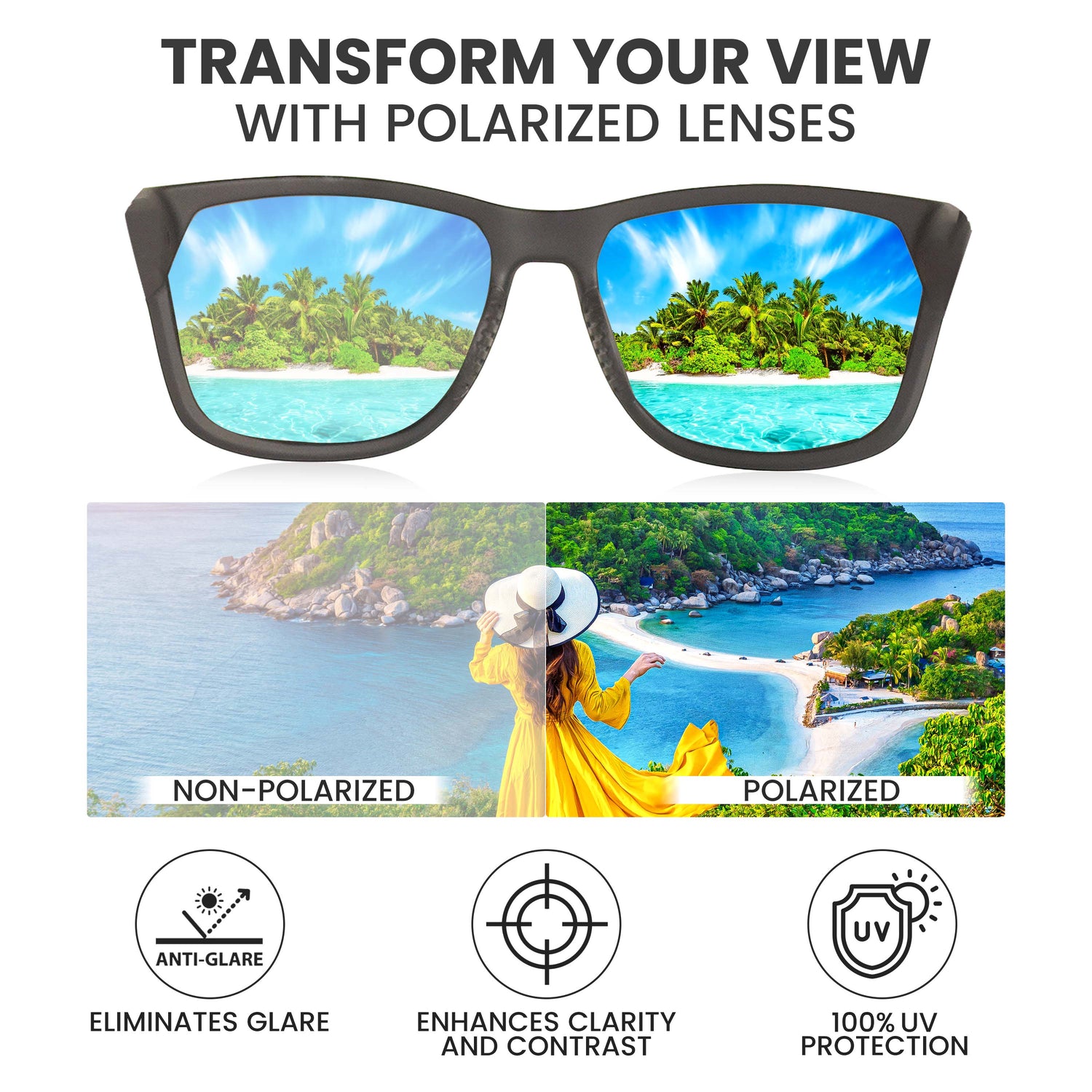 TRANSFORM YOUR VIEW
WITH POLARIZED LENSES

NON-POLARIZED

POLARIZED

ANTI-GLARE

ELIMINATES GLARE

ENHANCES CLARITY AND CONTRAST

UV

100% UV PROTECTION